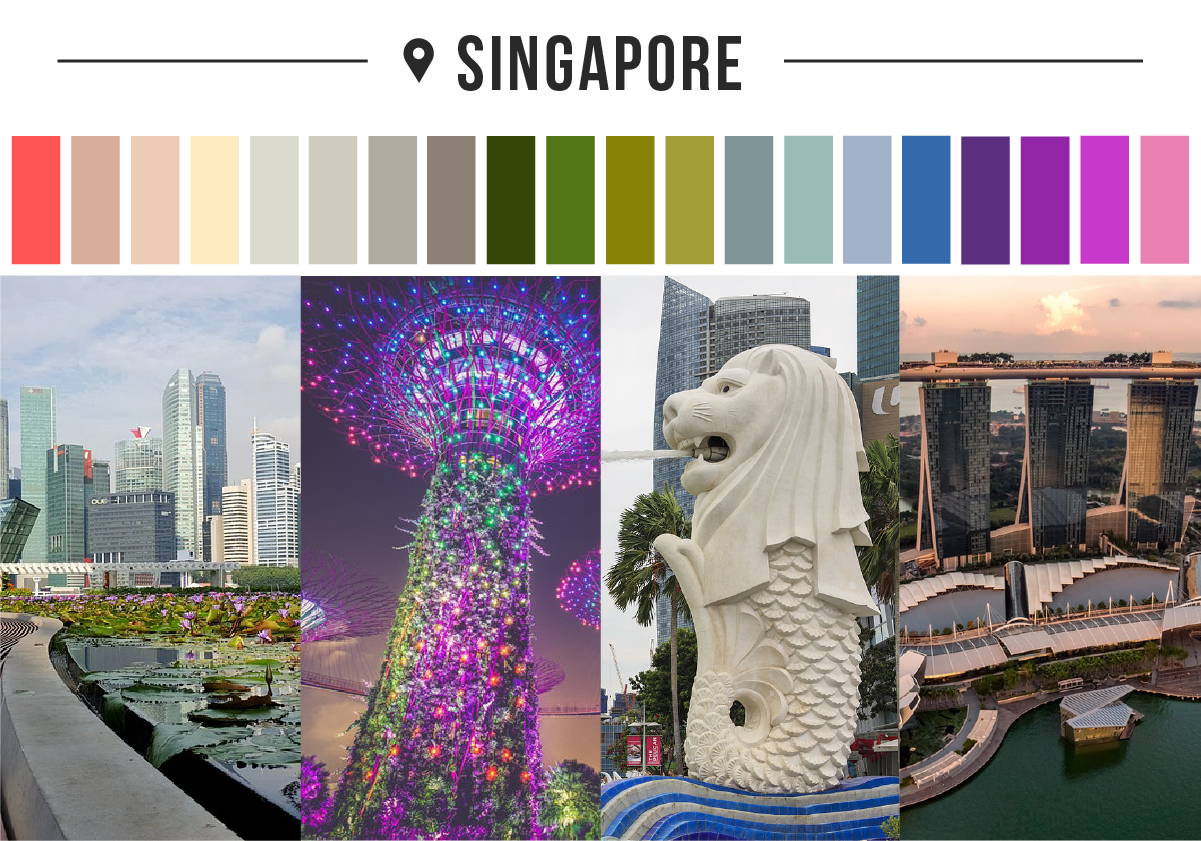 SINGAPORE