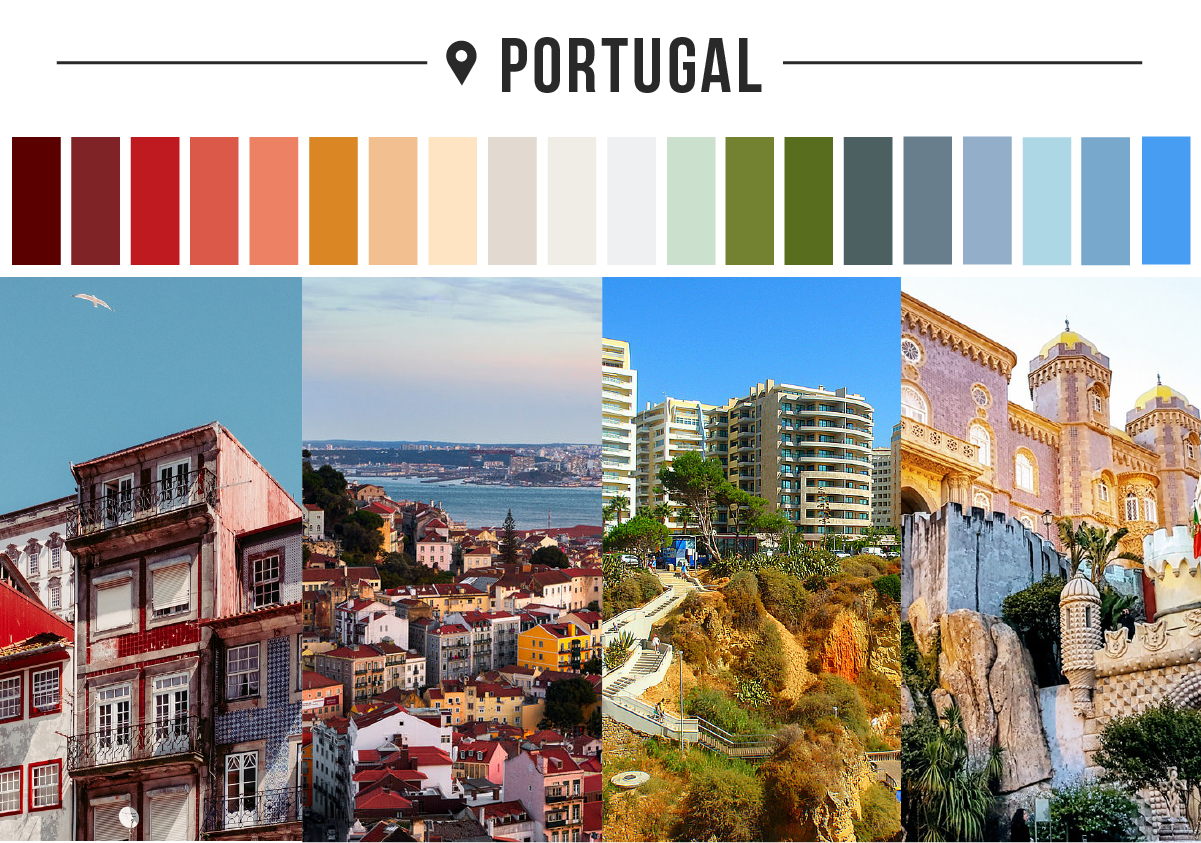 PORTUGAL