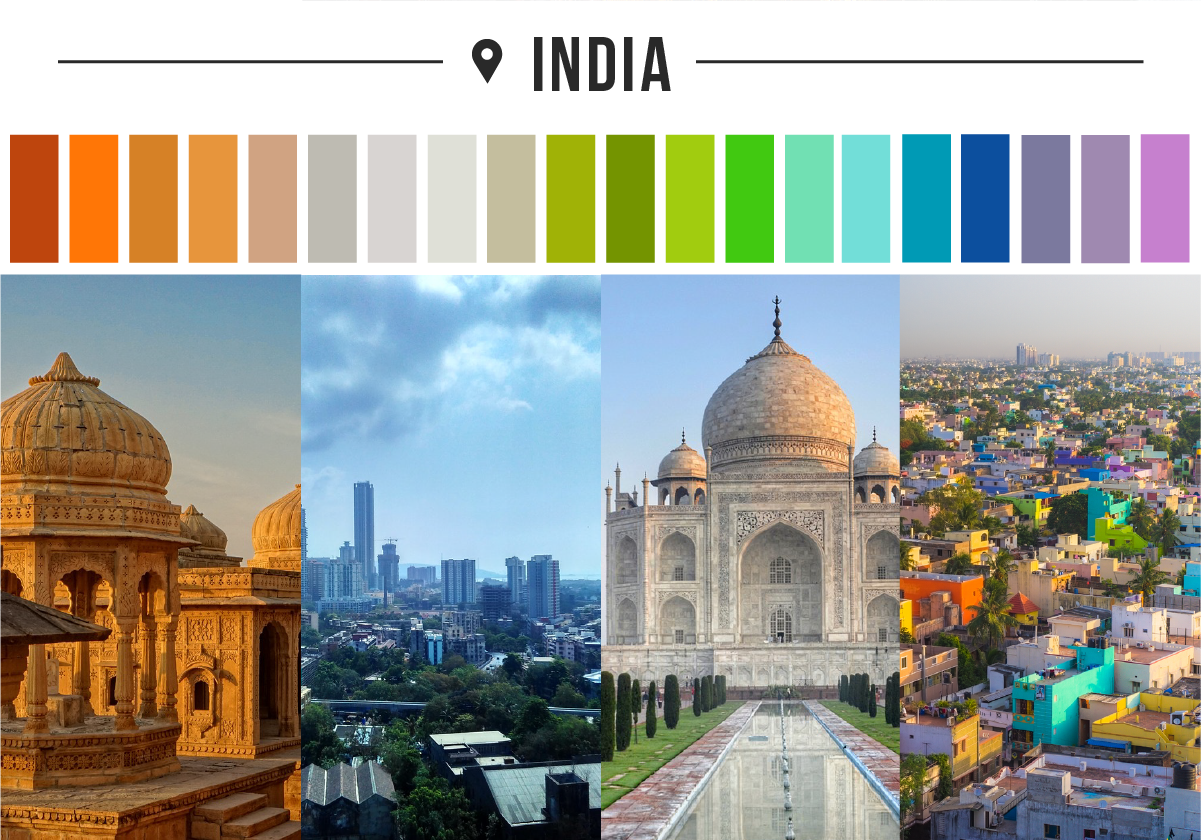 INDIA