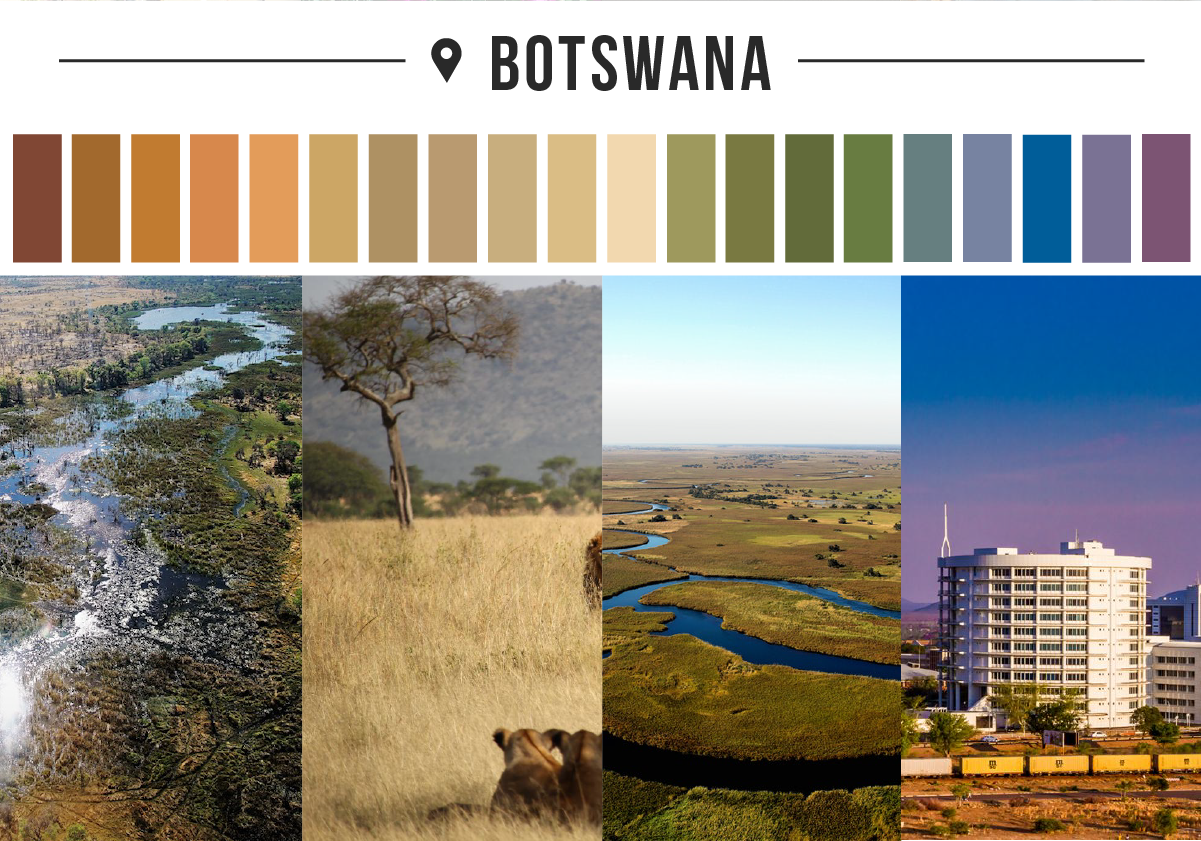 BOTSWANA