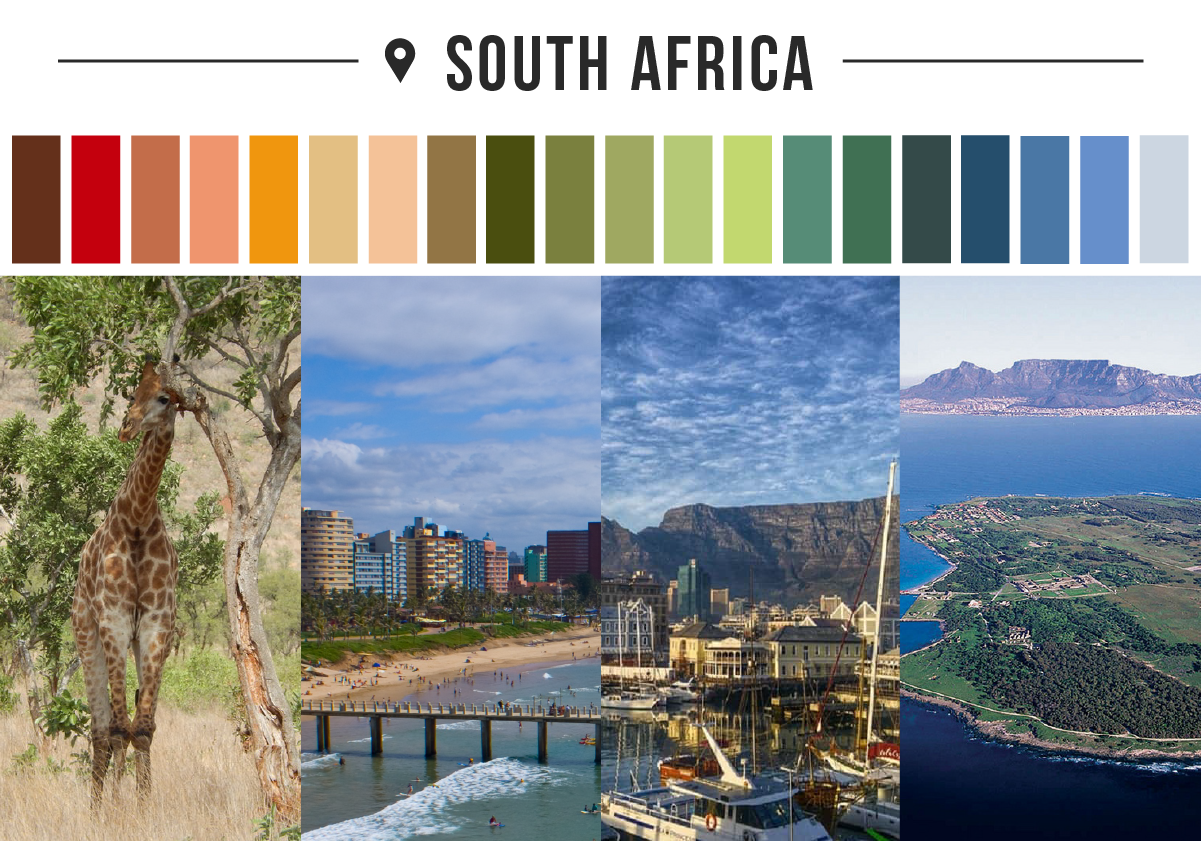 SOUTH AFRICA